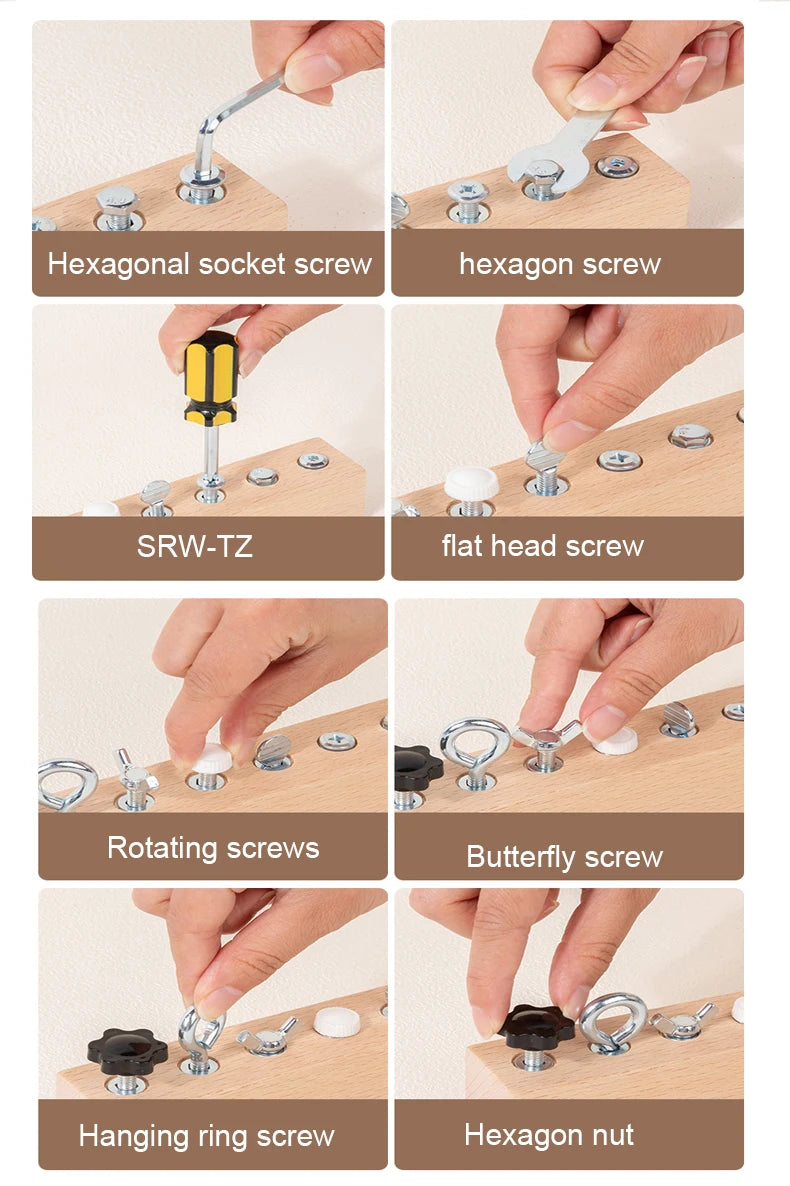 Hexagonal socket screw

hexagon screw

SRW-TZ

flat head screw

Rotating screws

Butterfly screw

Hanging ring screw

Hexagon nut