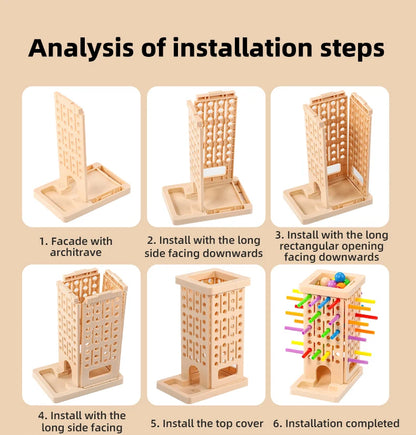 Analysis of installation steps

1. Facade with architrave

2. Install with the long side facing downwards

3. Install with the long rectangular opening facing downwards

4. Install with the long side facing

5. Install the top cover

6. Installation completed